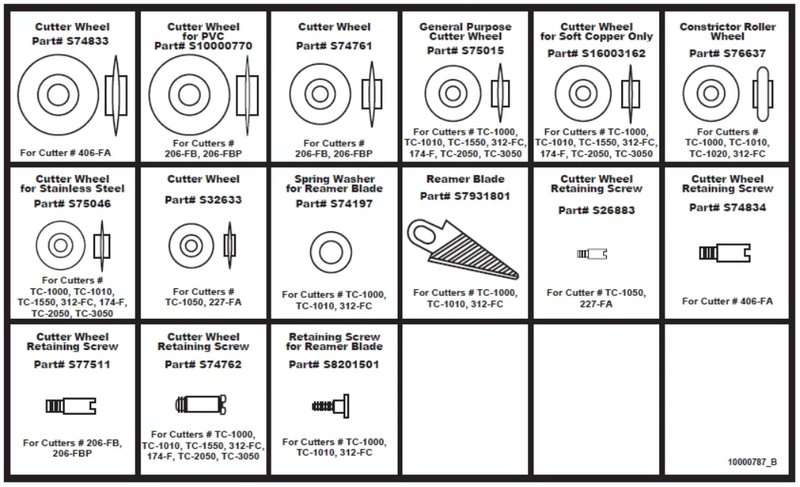 Cutter Wheel
Part# S74833

For Cutter # 406-FA

Cutter Wheel for PVC
Part# S10000770

For Cutters # 206-FB, 206-FBP

Cutter Wheel
Part# S74761

For Cutters # 206-FB, 206-FBP

General Purpose Cutter Wheel
Part# S75015

For Cutters # TC-1000, TC-1010, TC-1550, 312-FC, 174-F, TC-2050, TC-3050

Cutter Wheel for Soft Copper Only
Part# S16003162

For Cutters # TC-1000, TC-1010, TC-1550, 312-FC, 174-F, TC-2050, TC-3050

Constrictor Roller Wheel
Part# S76637

For Cutters # TC-1000, TC-1010, TC-1020, 312-FC

Cutter Wheel for Stainless Steel
Part# S75046

For Cutters # TC-1000, TC-1010, TC-1550, 312-FC, 174-F, TC-2050, TC-3050

Cutter Wheel
Part# S32633

For Cutters # TC-1050, 227-FA

Spring Washer for Reamer Blade
Part# S74197

For Cutters # TC-1000, TC-1010, 312-FC

Reamer Blade
Part# S7931801

For Cutters # TC-1000, TC-1010, 312-FC

Cutter Wheel Retaining Screw
Part# S26883

For Cutter # TC-1050, 227-FA

Cutter Wheel Retaining Screw
Part# S74834

For Cutter # 406-FA

Cutter Wheel Retaining Screw
Part# S77511

For Cutters # 206-FB, 206-FBP

Cutter Wheel Retaining Screw
Part# S74762

For Cutters # TC-1000, TC-1010, TC-1550, 312-FC, 174-F, TC-2050, TC-3050

Retaining Screw for Reamer Blade
Part# S8201501

For Cutters # TC-1000, TC-1010, 312-FC

10000787_B