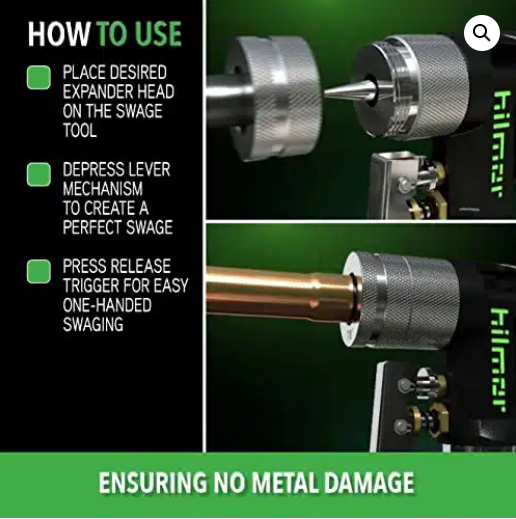 HOW TO USE

PLACE DESIRED EXPANDER HEAD ON THE SWAGE TOOL

DEPRESS LEVER MECHANISM TO CREATE A PERFECT SWAGE

PRESS RELEASE TRIGGER FOR EASY ONE-HANDED SWAGING

hilmor

hilmor

ENSURING NO METAL DAMAGE